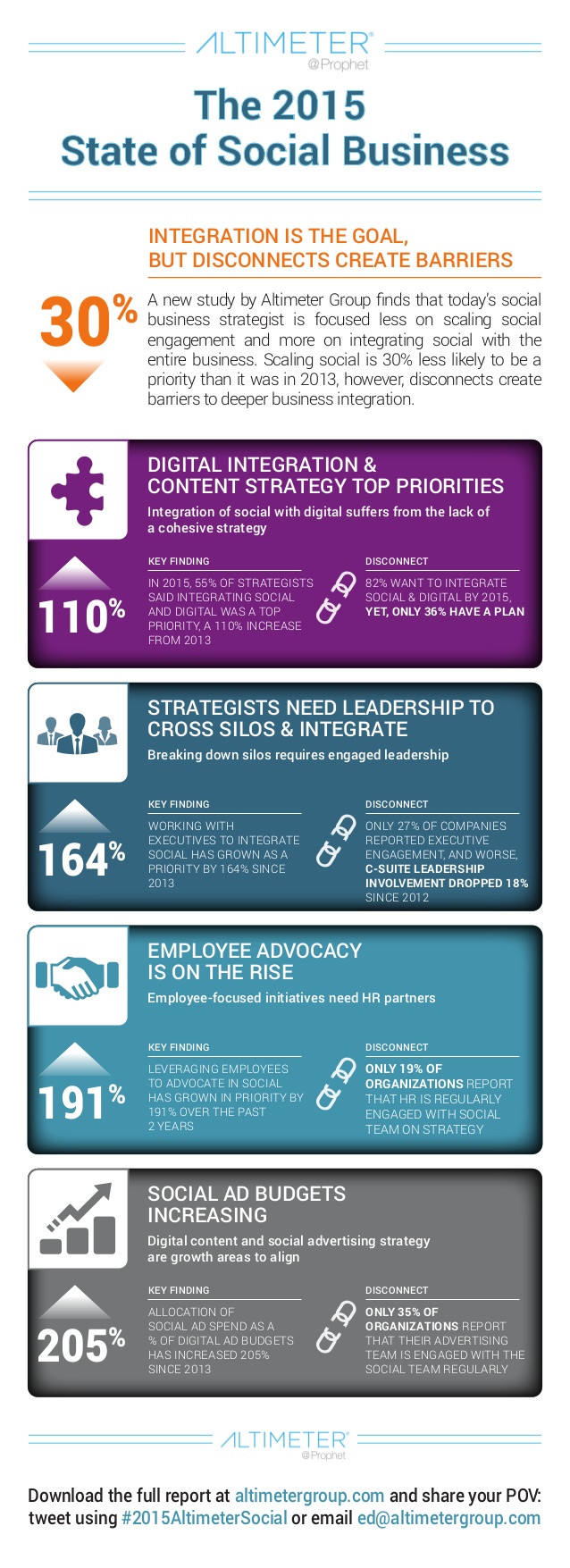 ALTIMETER®
@Prophet

The 2015
State of Social Business

INTEGRATION IS THE GOAL, BUT DISCONNECTS CREATE BARRIERS

30%

A new study by Altimeter Group finds that today's social business strategist is focused less on scaling social engagement and more on integrating social with the entire business. Scaling social is 30% less likely to be a priority than it was in 2013, however, disconnects create barriers to deeper business integration.

DIGITAL INTEGRATION & CONTENT STRATEGY TOP PRIORITIES

Integration of social with digital suffers from the lack of a cohesive strategy

110%

KEY FINDING
IN 2015, 55% OF STRATEGISTS SAID INTEGRATING SOCIAL AND DIGITAL WAS A TOP PRIORITY, A 110% INCREASE FROM 2013

DISCONNECT
82% WANT TO INTEGRATE SOCIAL & DIGITAL BY 2015, YET, ONLY 36% HAVE A PLAN

STRATEGISTS NEED LEADERSHIP TO CROSS SILOS & INTEGRATE

Breaking down silos requires engaged leadership

164%

KEY FINDING
WORKING WITH EXECUTIVES TO INTEGRATE SOCIAL HAS GROWN AS A PRIORITY BY 164% SINCE 2013

DISCONNECT
ONLY 27% OF COMPANIES REPORTED EXECUTIVE ENGAGEMENT, AND WORSE, C-SUITE LEADERSHIP INVOLVEMENT DROPPED 18% SINCE 2012

EMPLOYEE ADVOCACY IS ON THE RISE

Employee-focused initiatives need HR partners

191%

KEY FINDING
LEVERAGING EMPLOYEES TO ADVOCATE IN SOCIAL HAS GROWN IN PRIORITY BY 191% OVER THE PAST 2 YEARS

DISCONNECT
ONLY 19% OF ORGANIZATIONS REPORT THAT HR IS REGULARLY ENGAGED WITH SOCIAL TEAM ON STRATEGY

SOCIAL AD BUDGETS INCREASING

Digital content and social advertising strategy are growth areas to align

205%

KEY FINDING
ALLOCATION OF SOCIAL AD SPEND AS A % OF DIGITAL AD BUDGETS HAS INCREASED 205% SINCE 2013

DISCONNECT
ONLY 35% OF ORGANIZATIONS REPORT THAT THEIR ADVERTISING TEAM IS ENGAGED WITH THE SOCIAL TEAM REGULARLY

ALTIMETER®
@Prophet

Download the full report at altimetergroup.com and share your POV: tweet using #2015AltimeterSocial or email ed@altimetergroup.com