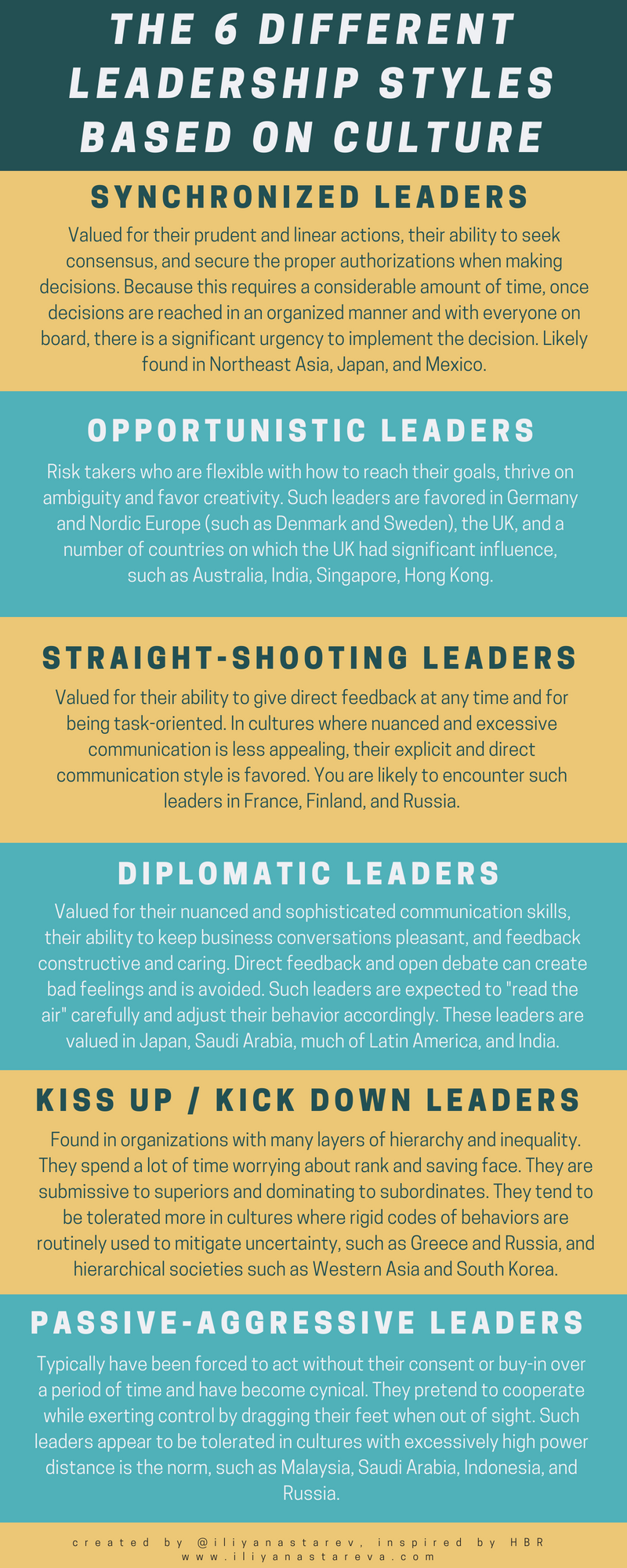 THE 6 DIFFERENT LEADERSHIP STYLES BASED ON CULTURE

SYNCHRONIZED LEADERS

Valued for their prudent and linear actions, their ability to seek consensus, and secure the proper authorizations when making decisions. Because this requires a considerable amount of time, once decisions are reached in an organized manner and with everyone on board, there is a significant urgency to implement the decision. Likely found in Northeast Asia, Japan, and Mexico.

OPPORTUNISTIC LEADERS

Risk takers who are flexible with how to reach their goals, thrive on ambiguity and favor creativity. Such leaders are favored in Germany and Nordic Europe (such as Denmark and Sweden), the UK, and a number of countries on which the UK had significant influence, such as Australia, India, Singapore, Hong Kong.

STRAIGHT-SHOOTING LEADERS

Valued for their ability to give direct feedback at any time and for being task-oriented. In cultures where nuanced and excessive communication is less appealing, their explicit and direct communication style is favored. You are likely to encounter such leaders in France, Finland, and Russia.

DIPLOMATIC LEADERS

Valued for their nuanced and sophisticated communication skills, their ability to keep business conversations pleasant, and feedback constructive and caring. Direct feedback and open debate can create bad feelings and is avoided. Such leaders are expected to "read the air" carefully and adjust their behavior accordingly. These leaders are valued in Japan, Saudi Arabia, much of Latin America, and India.

KISS UP / KICK DOWN LEADERS

Found in organizations with many layers of hierarchy and inequality. They spend a lot of time worrying about rank and saving face. They are submissive to superiors and dominating to subordinates. They tend to be tolerated more in cultures where rigid codes of behaviors are routinely used to mitigate uncertainty, such as Greece and Russia, and hierarchical societies such as Western Asia and South Korea.

PASSIVE-AGGRESSIVE LEADERS

Typically have been forced to act without their consent or buy-in over a period of time and have become cynical. They pretend to cooperate while exerting control by dragging their feet when out of sight. Such leaders appear to be tolerated in cultures with excessively high power distance is the norm, such as Malaysia, Saudi Arabia, Indonesia, and Russia.

created by @iliyanastarev, inspired by HBR
www.iliyanastareva.com