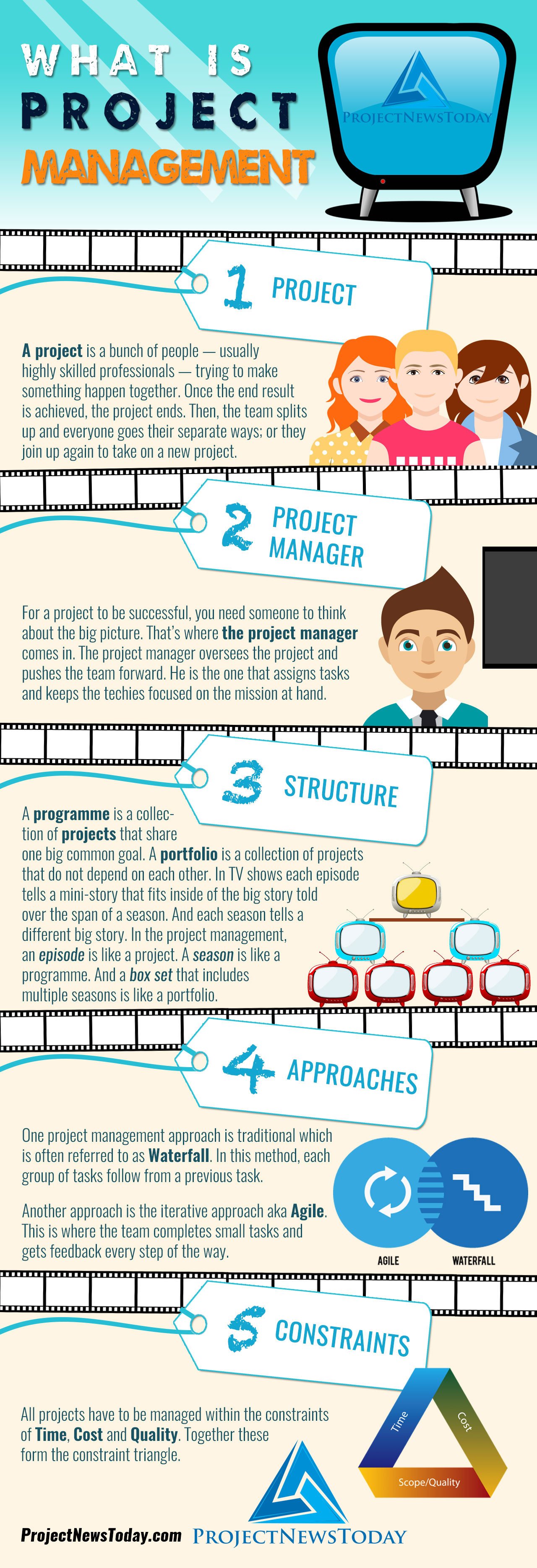 WHAT IS PROJECT MANAGEMENT

PROJECTNEWSTODAY

1 PROJECT

A project is a bunch of people — usually highly skilled professionals — trying to make something happen together. Once the end result is achieved, the project ends. Then, the team splits up and everyone goes their separate ways; or they join up again to take on a new project.

2 PROJECT MANAGER

For a project to be successful, you need someone to think about the big picture. That's where the project manager comes in. The project manager oversees the project and pushes the team forward. He is the one that assigns tasks and keeps the techies focused on the mission at hand.

3 STRUCTURE

A programme is a collection of projects that share one big common goal. A portfolio is a collection of projects that do not depend on each other. In TV shows each episode tells a mini-story that fits inside of the big story told over the span of a season. And each season tells a different big story. In the project management, an episode is like a project. A season is like a programme. And a box set that includes multiple seasons is like a portfolio.

4 APPROACHES

One project management approach is traditional which is often referred to as Waterfall. In this method, each group of tasks follow from a previous task.

Another approach is the iterative approach aka Agile. This is where the team completes small tasks and gets feedback every step of the way.

AGILE
WATERFALL

5 CONSTRAINTS

All projects have to be managed within the constraints of Time, Cost and Quality. Together these form the constraint triangle.

Time
Cost
Scope/Quality

ProjectNewsToday.com PROJECTNEWSTODAY