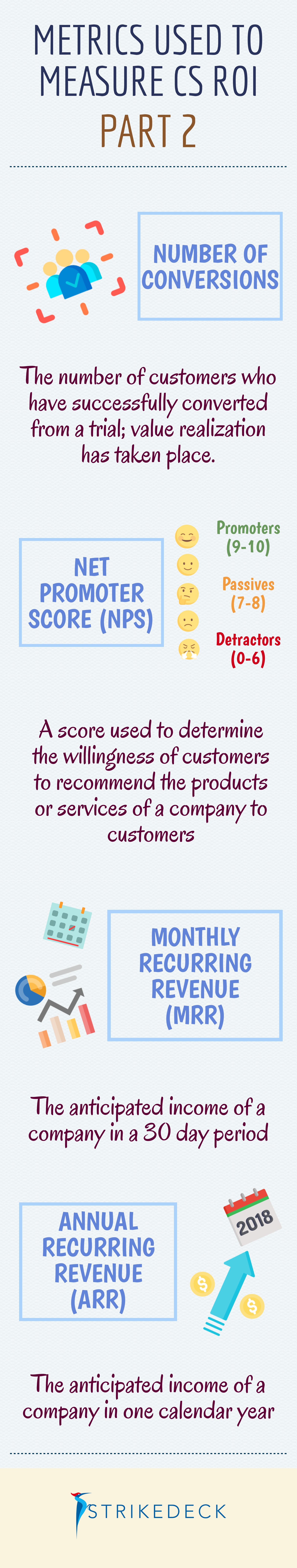 METRICS USED TO MEASURE CS ROI

PART 2

NUMBER OF CONVERSIONS

The number of customers who have successfully converted from a trial; value realization has taken place.

NET PROMOTER SCORE (NPS)

Promoters (9-10)

Passives (7-8)

Detractors (0-6)

A score used to determine the willingness of customers to recommend the products or services of a company to customers

MONTHLY RECURRING REVENUE (MRR)

The anticipated income of a company in a 30 day period

ANNUAL RECURRING REVENUE (ARR)

2018

$

$

The anticipated income of a company in one calendar year

STRIKEDECK