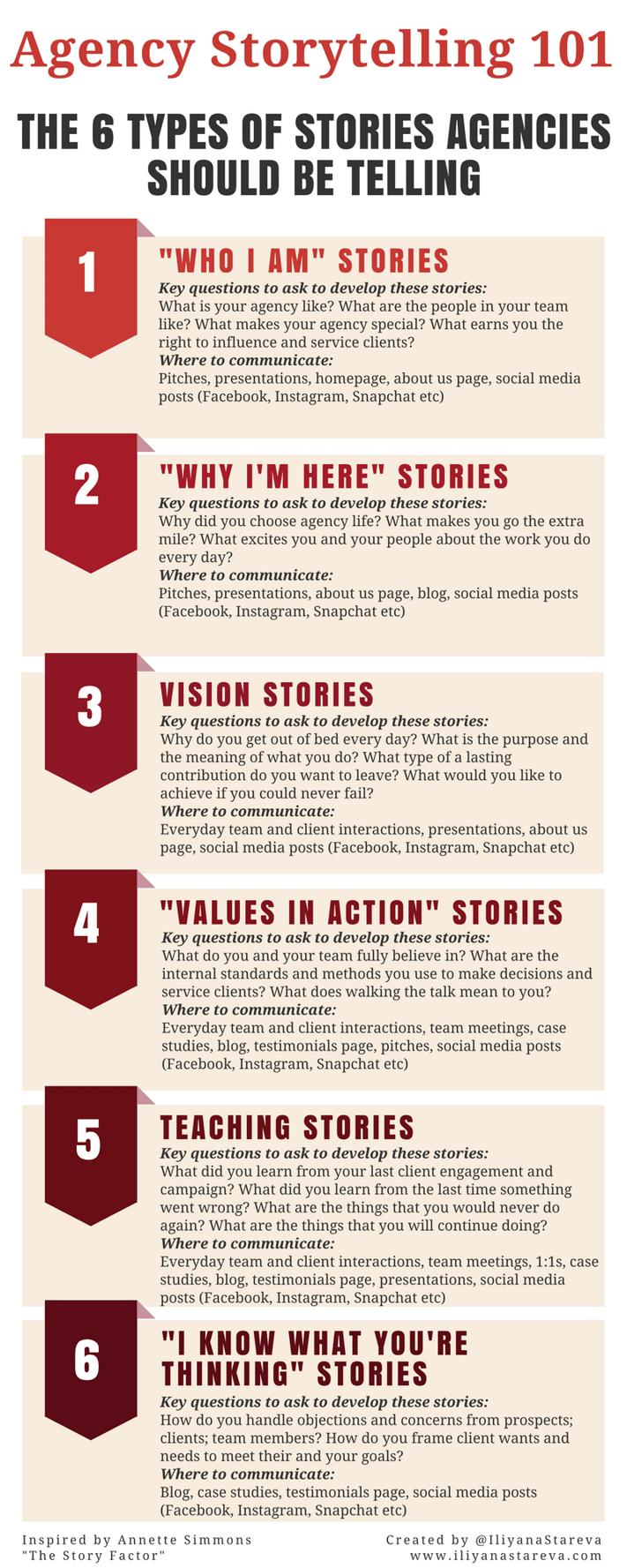 Agency Storytelling 101

THE 6 TYPES OF STORIES AGENCIES SHOULD BE TELLING

1

"WHO I AM" STORIES

Key questions to ask to develop these stories:
What is your agency like? What are the people in your team like? What makes your agency special? What earns you the right to influence and service clients?
Where to communicate:
Pitches, presentations, homepage, about us page, social media posts (Facebook, Instagram, Snapchat etc)

2

"WHY I'M HERE" STORIES

Key questions to ask to develop these stories:
Why did you choose agency life? What makes you go the extra mile? What excites you and your people about the work you do every day?
Where to communicate:
Pitches, presentations, about us page, blog, social media posts (Facebook, Instagram, Snapchat etc)

3

VISION STORIES

Key questions to ask to develop these stories:
Why do you get out of bed every day? What is the purpose and the meaning of what you do? What type of a lasting contribution do you want to leave? What would you like to achieve if you could never fail?
Where to communicate:
Everyday team and client interactions, presentations, about us page, social media posts (Facebook, Instagram, Snapchat etc)

4

"VALUES IN ACTION" STORIES

Key questions to ask to develop these stories:
What do you and your team fully believe in? What are the internal standards and methods you use to make decisions and service clients? What does walking the talk mean to you?
Where to communicate:
Everyday team and client interactions, team meetings, case studies, blog, testimonials page, pitches, social media posts (Facebook, Instagram, Snapchat etc)

5

TEACHING STORIES

Key questions to ask to develop these stories:
What did you learn from your last client engagement and campaign? What did you learn from the last time something went wrong? What are the things that you would never do again? What are the things that you will continue doing?
Where to communicate:
Everyday team and client interactions, team meetings, 1:1s, case studies, blog, testimonials page, presentations, social media posts (Facebook, Instagram, Snapchat etc)

6

"I KNOW WHAT YOU'RE THINKING" STORIES

Key questions to ask to develop these stories:
How do you handle objections and concerns from prospects; clients; team members? How do you frame client wants and needs to meet their and your goals?
Where to communicate:
Blog, case studies, testimonials page, social media posts (Facebook, Instagram, Snapchat etc)

Inspired by Annette Simmons
"The Story Factor"

Created by @IliyanaStareva
www.iliyanastareva.com