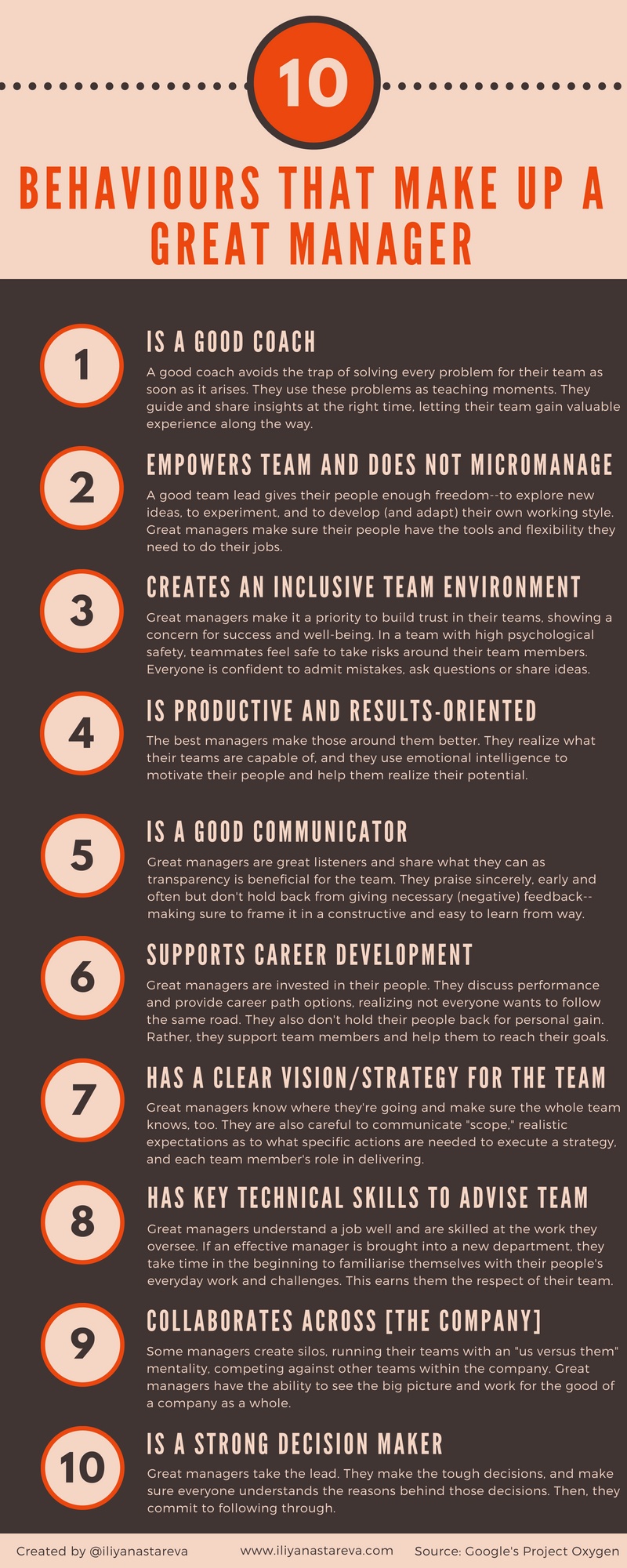 10

BEHAVIOURS THAT MAKE UP A GREAT MANAGER

1

IS A GOOD COACH

A good coach avoids the trap of solving every problem for their team as soon as it arises. They use these problems as teaching moments. They guide and share insights at the right time, letting their team gain valuable experience along the way.

2

EMPOWERS TEAM AND DOES NOT MICROMANAGE

A good team lead gives their people enough freedom--to explore new ideas, to experiment, and to develop (and adapt) their own working style. Great managers make sure their people have the tools and flexibility they need to do their jobs.

3

CREATES AN INCLUSIVE TEAM ENVIRONMENT

Great managers make it a priority to build trust in their teams, showing a concern for success and well-being. In a team with high psychological safety, teammates feel safe to take risks around their team members. Everyone is confident to admit mistakes, ask questions or share ideas.

4

IS PRODUCTIVE AND RESULTS-ORIENTED

The best managers make those around them better. They realize what their teams are capable of, and they use emotional intelligence to motivate their people and help them realize their potential.

5

IS A GOOD COMMUNICATOR

Great managers are great listeners and share what they can as transparency is beneficial for the team. They praise sincerely, early and often but don't hold back from giving necessary (negative) feedback--making sure to frame it in a constructive and easy to learn from way.

6

SUPPORTS CAREER DEVELOPMENT

Great managers are invested in their people. They discuss performance and provide career path options, realizing not everyone wants to follow the same road. They also don't hold their people back for personal gain. Rather, they support team members and help them to reach their goals.

7

HAS A CLEAR VISION/STRATEGY FOR THE TEAM

Great managers know where they're going and make sure the whole team knows, too. They are also careful to communicate "scope," realistic expectations as to what specific actions are needed to execute a strategy, and each team member's role in delivering.

8

HAS KEY TECHNICAL SKILLS TO ADVISE TEAM

Great managers understand a job well and are skilled at the work they oversee. If an effective manager is brought into a new department, they take time in the beginning to familiarise themselves with their people's everyday work and challenges. This earns them the respect of their team.

9

COLLABORATES ACROSS [THE COMPANY]

Some managers create silos, running their teams with an "us versus them" mentality, competing against other teams within the company. Great managers have the ability to see the big picture and work for the good of a company as a whole.

10

IS A STRONG DECISION MAKER

Great managers take the lead. They make the tough decisions, and make sure everyone understands the reasons behind those decisions. Then, they commit to following through.

Created by @iliyanastareva www.iliyanastareva.com Source: Google's Project Oxygen