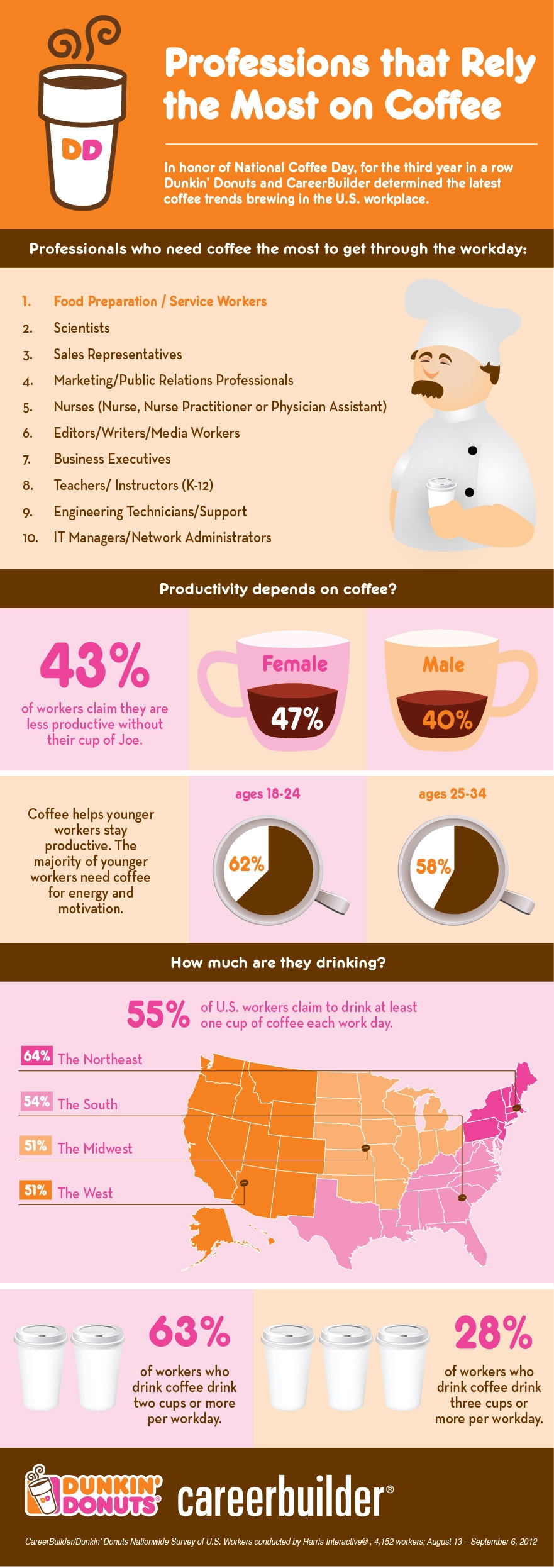 DD

Professions that Rely the Most on Coffee

In honor of National Coffee Day, for the third year in a row Dunkin' Donuts and CareerBuilder determined the latest coffee trends brewing in the U.S. workplace.

Professionals who need coffee the most to get through the workday:

1. Food Preparation / Service Workers
2. Scientists
3. Sales Representatives
4. Marketing/Public Relations Professionals
5. Nurses (Nurse, Nurse Practitioner or Physician Assistant)
6. Editors/Writers/Media Workers
7. Business Executives
8. Teachers/ Instructors (K-12)
9. Engineering Technicians/Support
10. IT Managers/Network Administrators

Productivity depends on coffee?

43%
of workers claim they are less productive without their cup of Joe.

Female
47%

Male
40%

Coffee helps younger workers stay productive. The majority of younger workers need coffee for energy and motivation.

ages 18-24
62%

ages 25-34
58%

How much are they drinking?

55% of U.S. workers claim to drink at least one cup of coffee each work day.

64% The Northeast
54% The South
51% The Midwest
51% The West

63%
of workers who drink coffee drink two cups or more per workday.

28%
of workers who drink coffee drink three cups or more per workday.

DUNKIN' DONUTS careerbuilder®

CareerBuilder/Dunkin' Donuts Nationwide Survey of U.S. Workers conducted by Harris Interactive©, 4,152 workers; August 13 – September 6, 2012