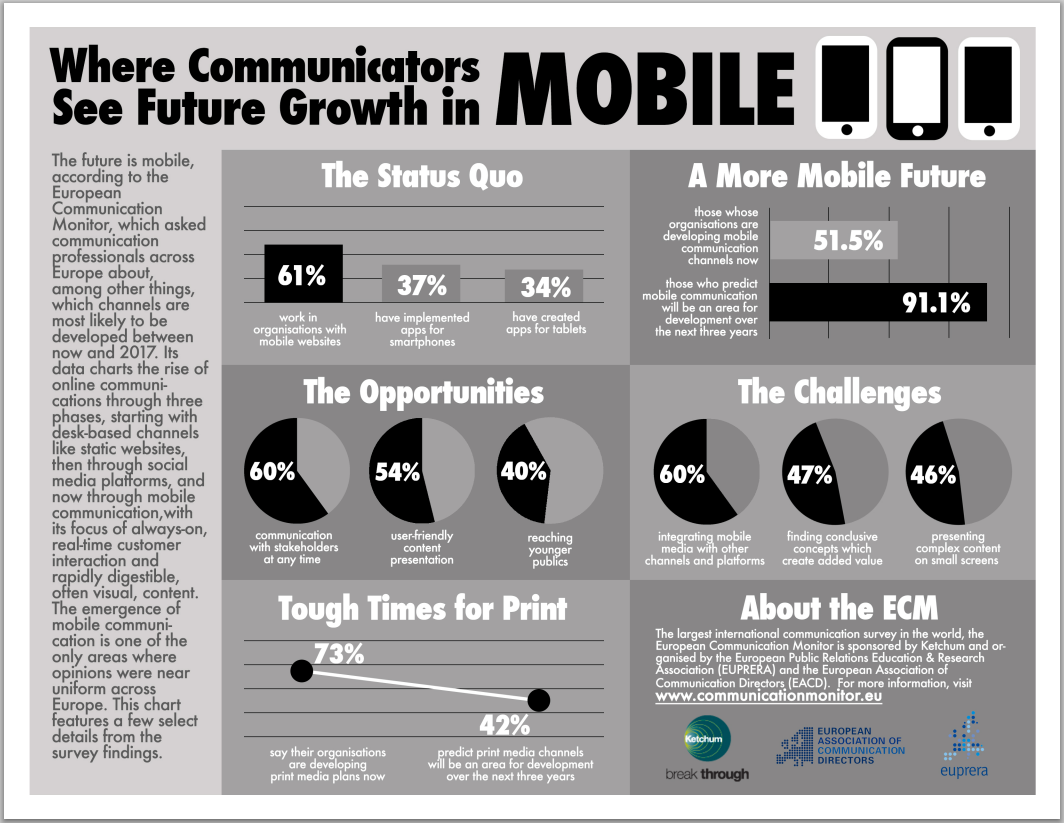 Where Communicators See Future Growth in MOBILE

The future is mobile, according to the European Communication Monitor, which asked communication professionals across Europe about, among other things, which channels are most likely to be developed between now and 2017. Its data charts the rise of online communications through three phases, starting with desk-based channels like static websites, then through social media platforms, and now through mobile communication,with its focus of always-on, real-time customer interaction and rapidly digestible, often visual, content. The emergence of mobile communication is one of the only areas where opinions were near uniform across Europe. This chart features a few select details from the survey findings.

The Status Quo

61%
work in organisations with mobile websites

37%
have implemented apps for smartphones

34%
have created apps for tablets

A More Mobile Future

those whose organisations are developing mobile communication channels now
51.5%

those who predict mobile communication will be an area for development over the next three years
91.1%

The Opportunities

60%
communication with stakeholders at any time

54%
user-friendly content presentation

40%
reaching younger publics

The Challenges

60%
integrating mobile media with other channels and platforms

47%
finding conclusive concepts which create added value

46%
presenting complex content on small screens

Tough Times for Print

73%
say their organisations are developing print media plans now

42%
predict print media channels will be an area for development over the next three years

About the ECM

The largest international communication survey in the world, the European Communication Monitor is sponsored by Ketchum and organised by the European Public Relations Education & Research Association (EUPRERA) and the European Association of Communication Directors (EACD). For more information, visit www.communicationmonitor.eu

Ketchum
break through

EUROPEAN ASSOCIATION OF COMMUNICATION DIRECTORS

euprera